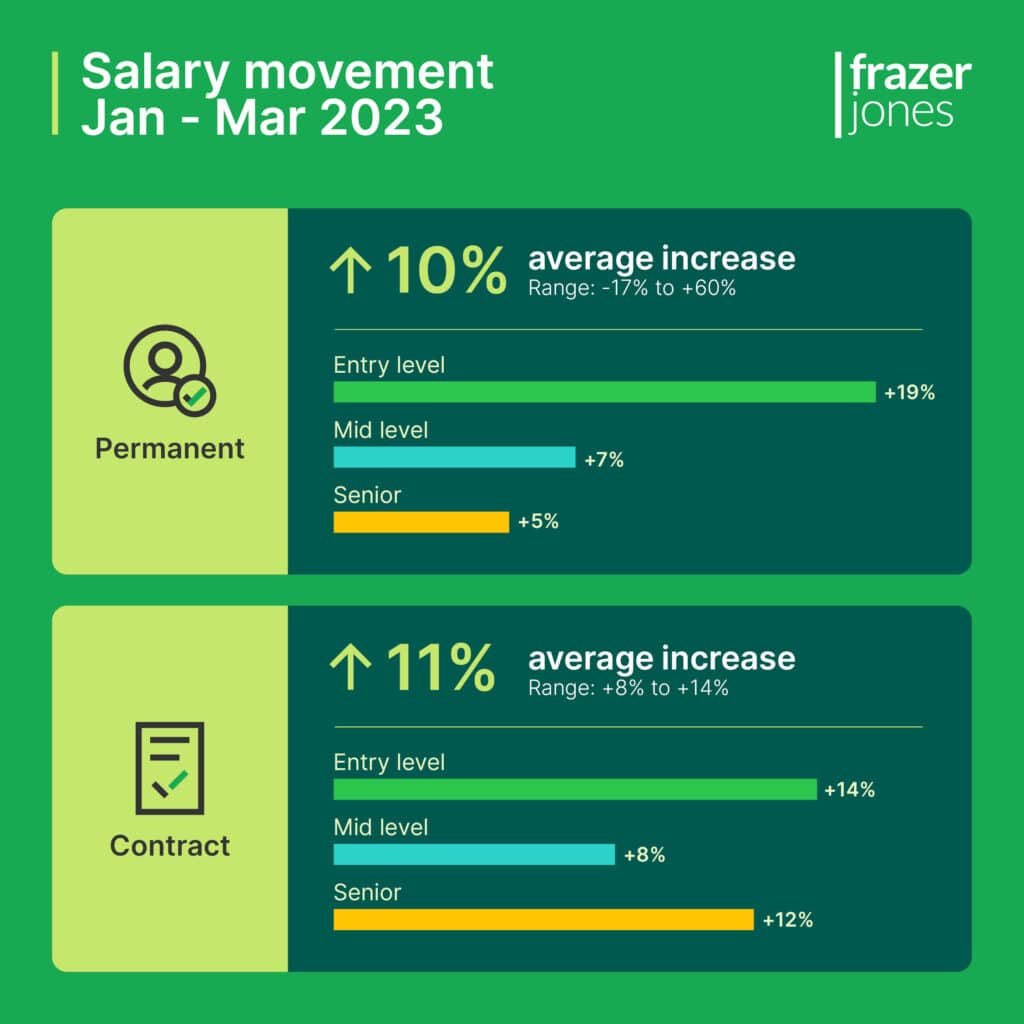 Salary movement
Jan - Mar 2023

frazer jones

Permanent

↑ 10% average increase
Range: -17% to +60%

Entry level
+19%
Mid level
+7%
Senior
+5%

Contract

↑ 11% average increase
Range: +8% to +14%

Entry level
+14%
Mid level
+8%
Senior
+12%