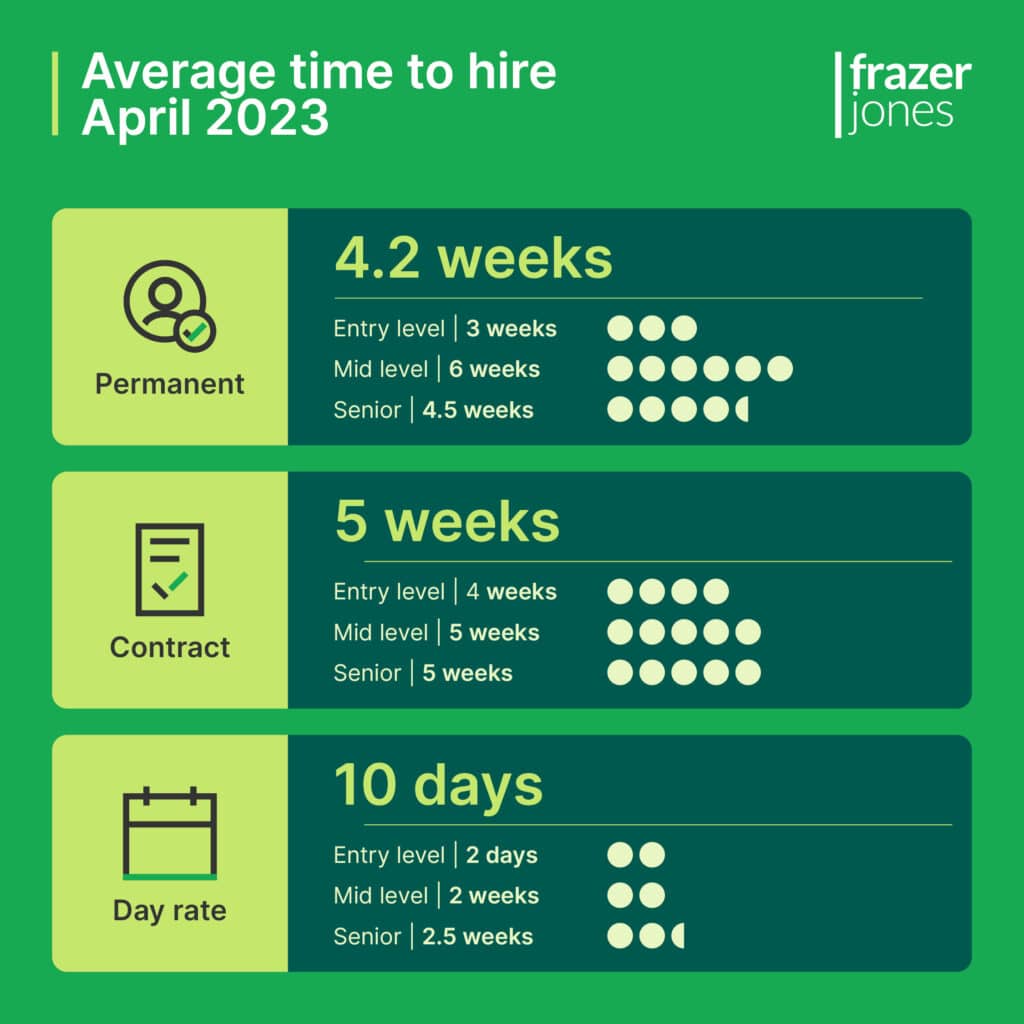 Average time to hire
April 2023

frazer
jones

Permanent

4.2 weeks

Entry level | 3 weeks
Mid level | 6 weeks
Senior | 4.5 weeks

Contract

5 weeks

Entry level | 4 weeks
Mid level | 5 weeks
Senior | 5 weeks

Day rate

10 days

Entry level | 2 days
Mid level | 2 weeks
Senior | 2.5 weeks