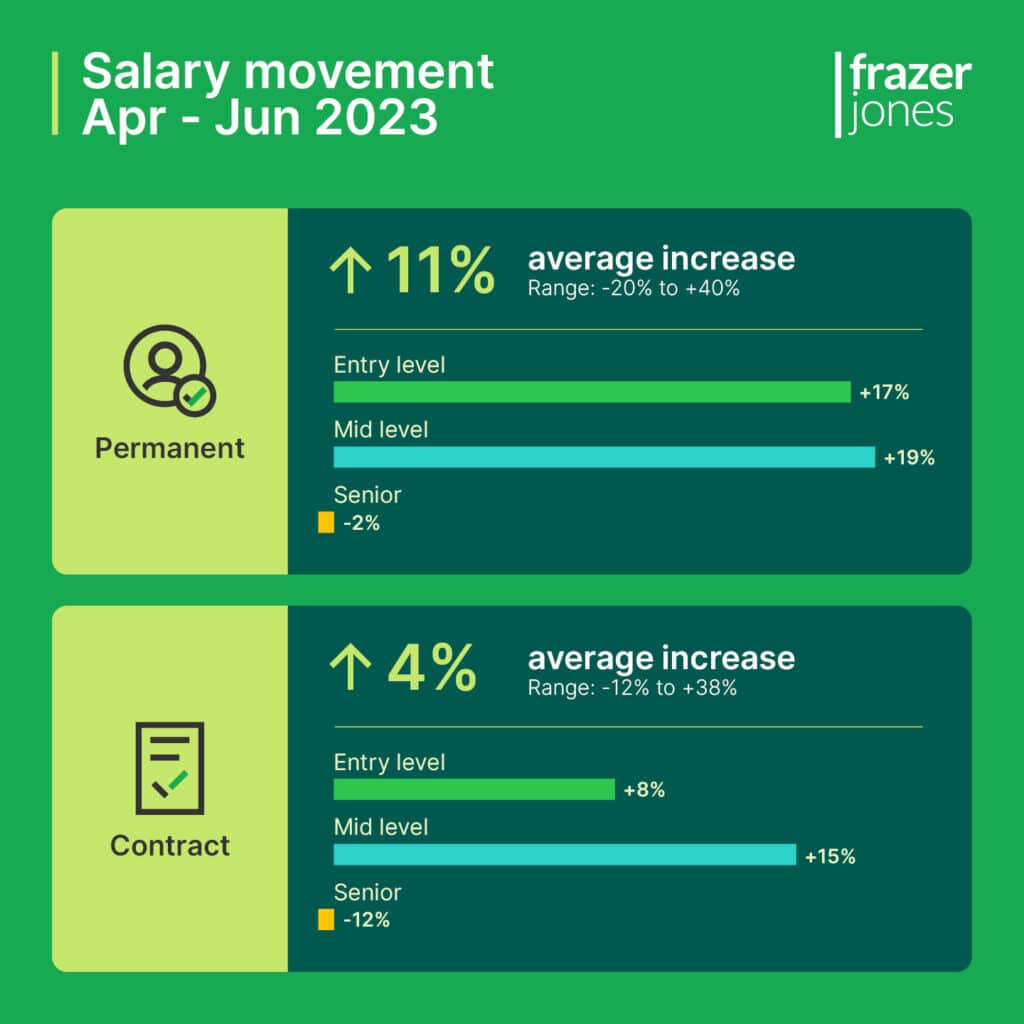 Salary movement
Apr - Jun 2023

frazer
jones

Permanent

↑ 11% average increase
Range: -20% to +40%

Entry level
+17%

Mid level
+19%

Senior
-2%

Contract

↑ 4% average increase
Range: -12% to +38%

Entry level
+8%

Mid level
+15%

Senior
-12%