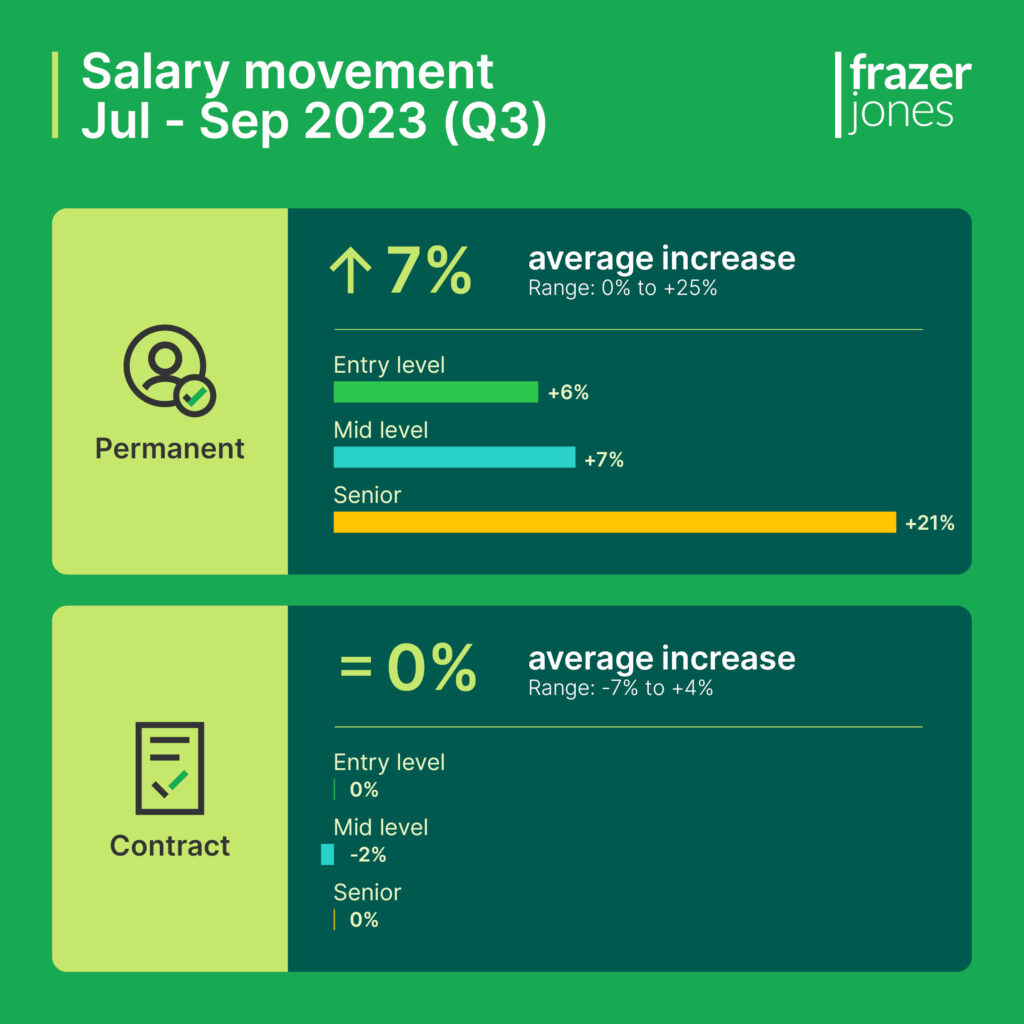 Salary movement
Jul - Sep 2023 (Q3)

frazer
jones

Permanent

↑ 7%

average increase
Range: 0% to +25%

Entry level
+6%

Mid level
+7%

Senior
+21%

Contract

= 0%

average increase
Range: -7% to +4%

Entry level
0%

Mid level
-2%

Senior
0%