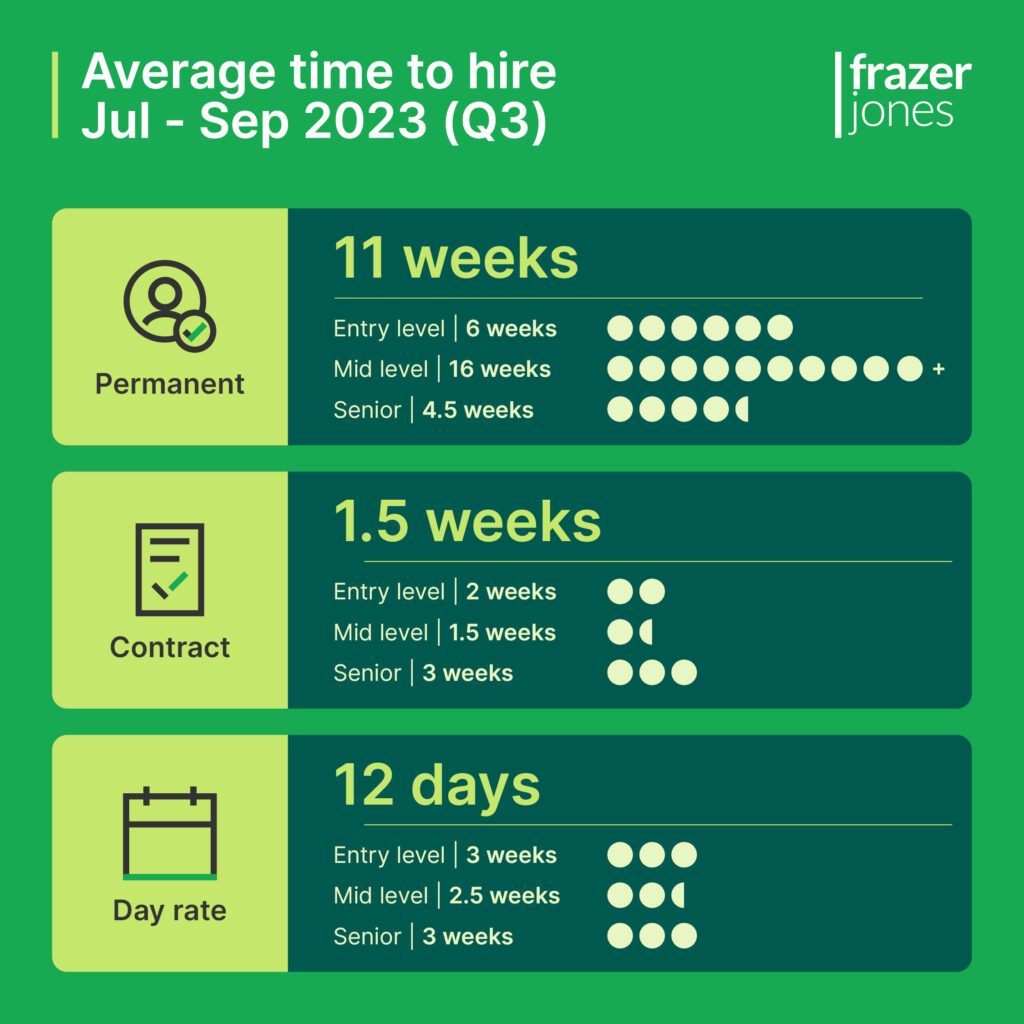 Average time to hire
Jul - Sep 2023 (Q3)

frazer jones

Permanent

11 weeks

Entry level | 6 weeks
Mid level | 16 weeks +
Senior | 4.5 weeks

Contract

1.5 weeks

Entry level | 2 weeks
Mid level | 1.5 weeks
Senior | 3 weeks

Day rate

12 days

Entry level | 3 weeks
Mid level | 2.5 weeks
Senior | 3 weeks